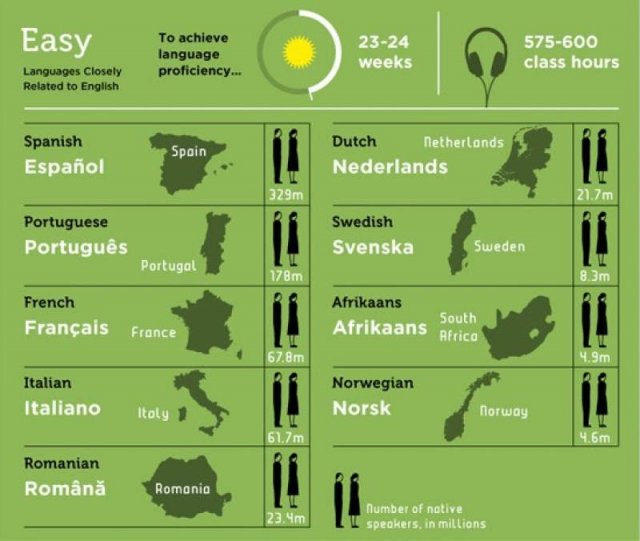 Easy
Languages Closely Related to English

To achieve language proficiency...

23-24 weeks

575-600 class hours

Spanish
Español
Spain
329m

Portuguese
Português
Portugal
178m

French
Français
France
67.8m

Italian
Italiano
Italy
61.7m

Romanian
Română
Romania
23.4m

Dutch
Nederlands
Netherlands
21.7m

Swedish
Svenska
Sweden
8.3m

Afrikaans
Afrikaans
South Africa
4.9m

Norwegian
Norsk
Norway
4.6m

Number of native speakers, in millions